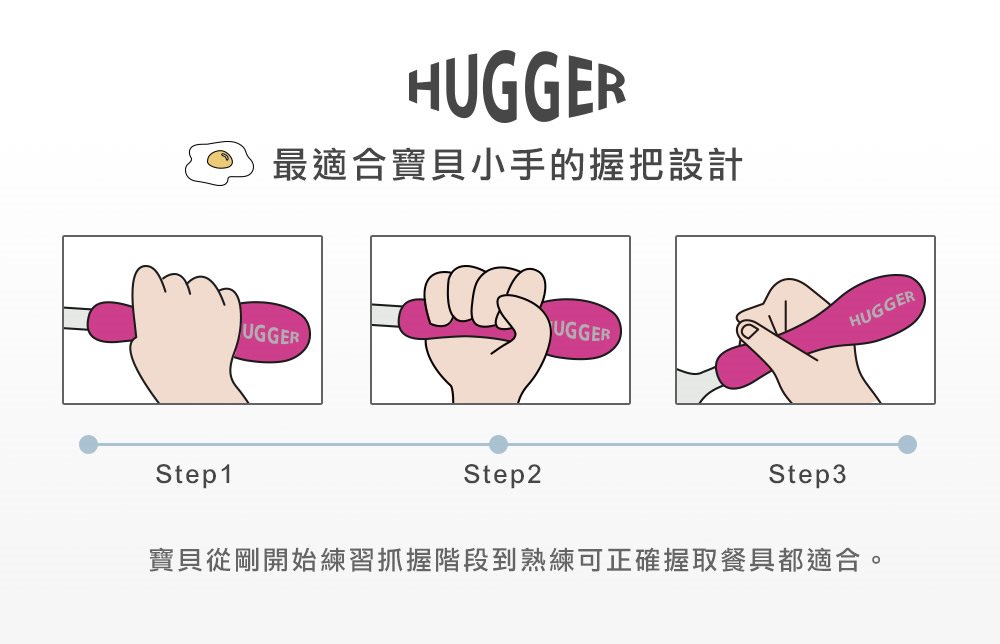 HUGGER

最適合寶貝小手的握把設計

UGGER

UGGER

HUGGER

Step1

Step2

Step3

寶貝從剛開始練習抓握階段到熟練可正確握取餐具都適合。