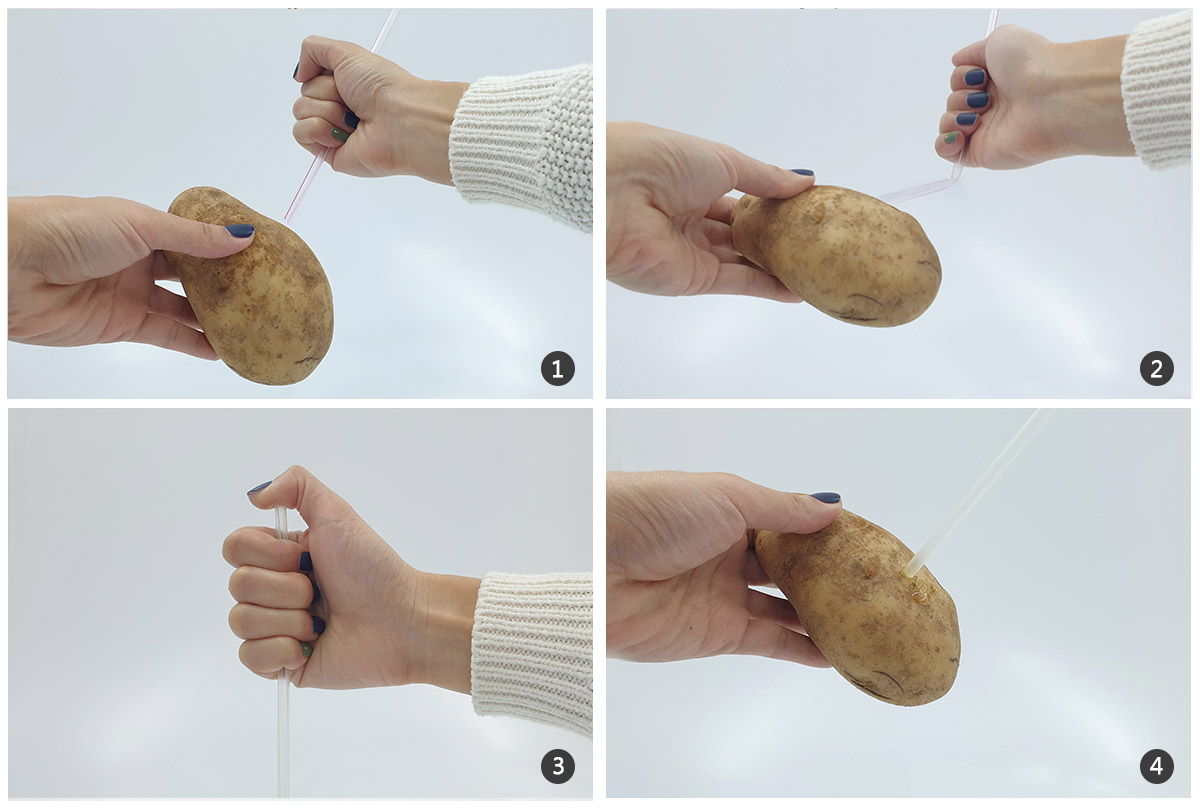 1

2

3

4